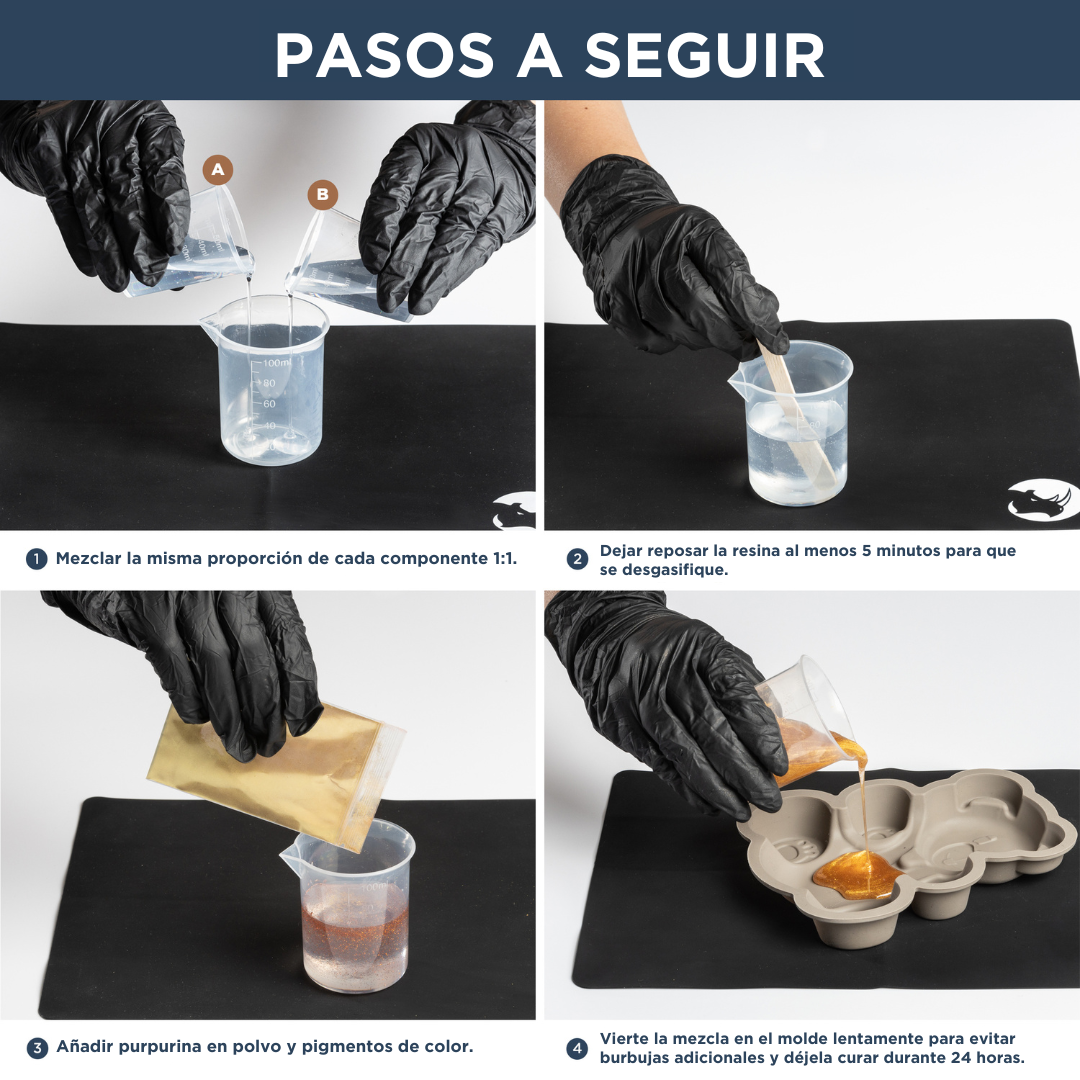 PASOS A SEGUIR

A

B

100ml
80
60
40

1 Mezclar la misma proporción de cada componente 1:1.

2 Dejar reposar la resina al menos 5 minutos para que se desgasifique.

3 Añadir purpurina en polvo y pigmentos de color.

4 Vierte la mezcla en el molde lentamente para evitar burbujas adicionales y déjela curar durante 24 horas.