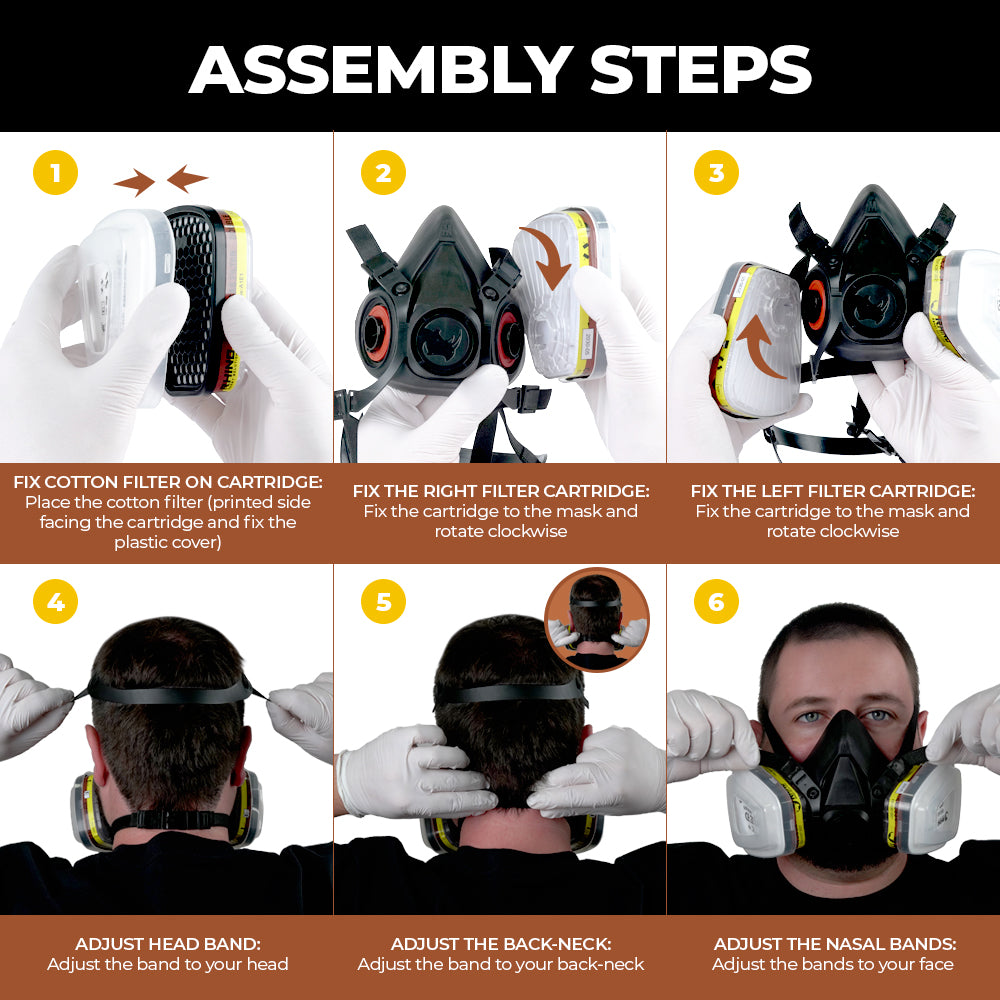 ASSEMBLY STEPS

1

FIX COTTON FILTER ON CARTRIDGE:
Place the cotton filter (printed side facing the cartridge and fix the plastic cover)

2

FIX THE RIGHT FILTER CARTRIDGE:
Fix the cartridge to the mask and rotate clockwise

3

FIX THE LEFT FILTER CARTRIDGE:
Fix the cartridge to the mask and rotate clockwise

4

ADJUST HEAD BAND:
Adjust the band to your head

5

ADJUST THE BACK-NECK:
Adjust the band to your back-neck

6

ADJUST THE NASAL BANDS:
Adjust the bands to your face